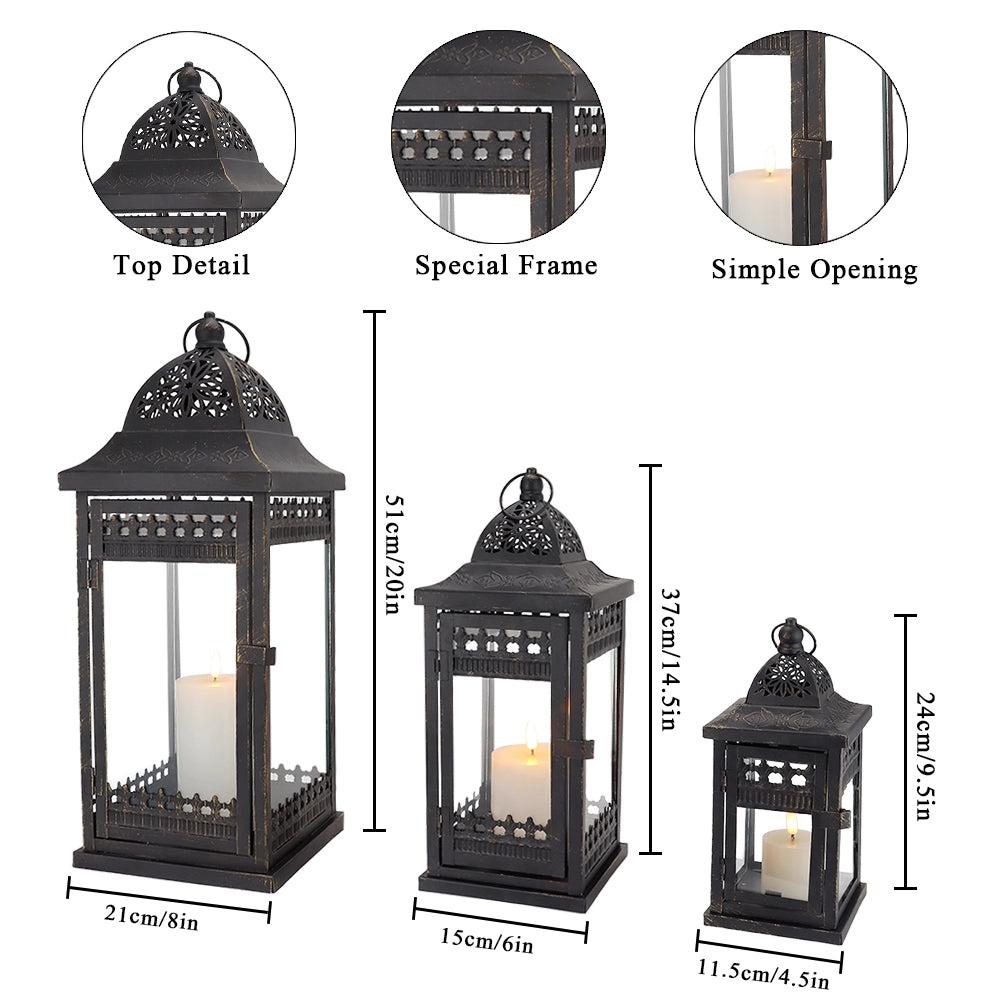 Top Detail
Special Frame
Simple Opening

51cm/20in
21cm/8in
37cm/14.5in
15cm/6in
24cm/9.5in
11.5cm/4.5in